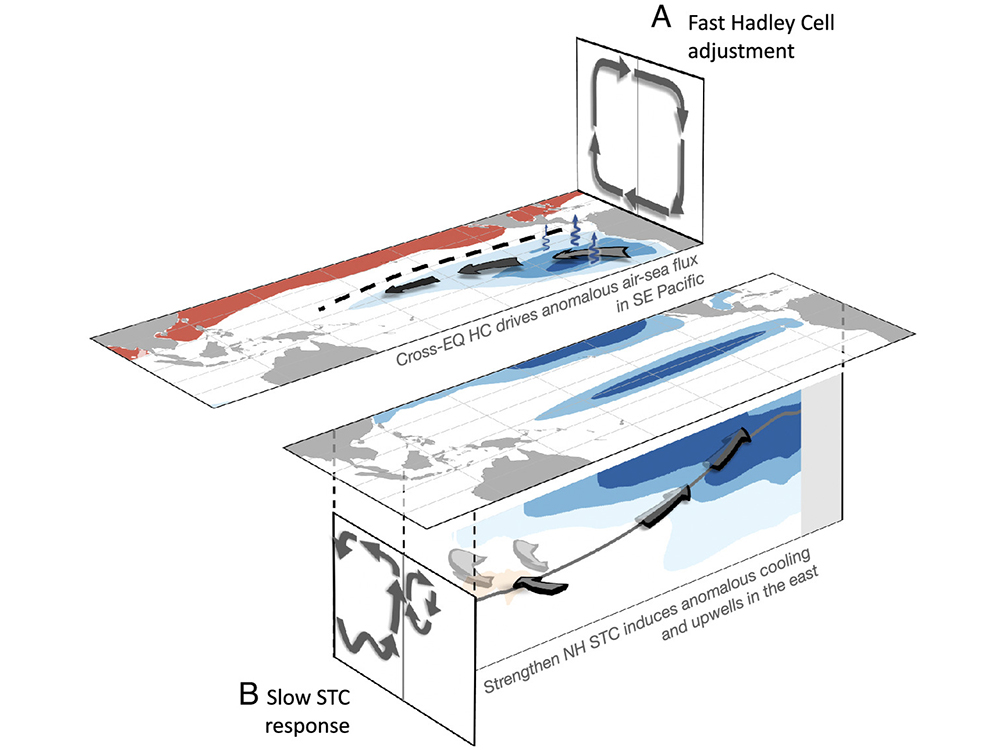 A Fast Hadley Cell adjustment

Cross-EQ HC drives anomalous air-sea flux in SE Pacific

Strengthen NH STC induces anomalous cooling and upwells in the east

B Slow STC response